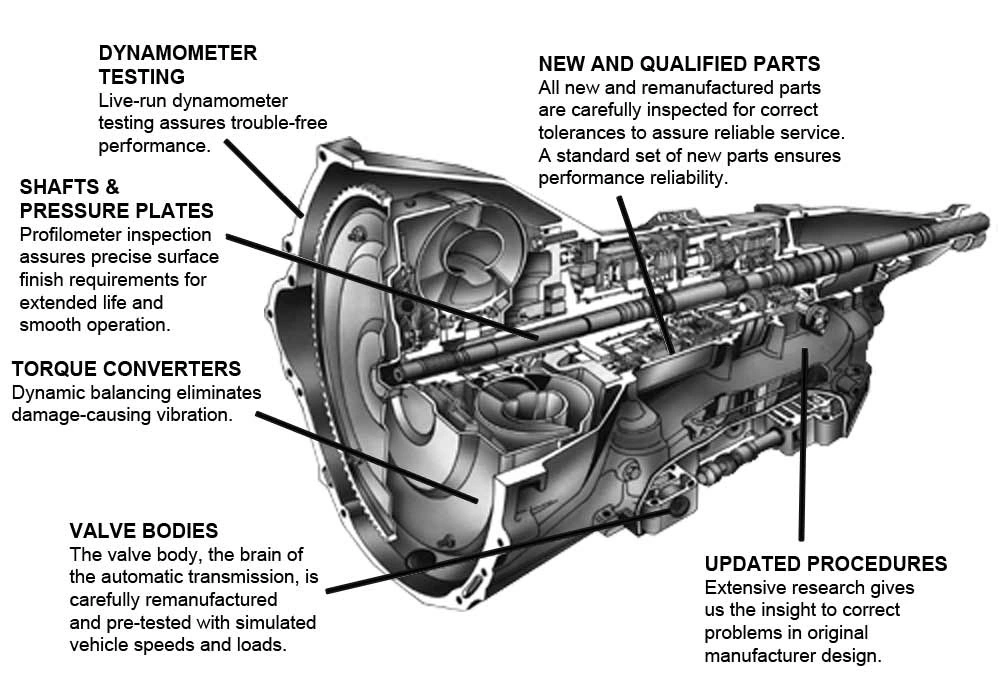 DYNAMOMETER TESTING
Live-run dynamometer testing assures trouble-free performance.

SHAFTS & PRESSURE PLATES
Profilometer inspection assures precise surface finish requirements for extended life and smooth operation.

TORQUE CONVERTERS
Dynamic balancing eliminates damage-causing vibration.

VALVE BODIES
The valve body, the brain of the automatic transmission, is carefully remanufactured and pre-tested with simulated vehicle speeds and loads.

NEW AND QUALIFIED PARTS
All new and remanufactured parts are carefully inspected for correct tolerances to assure reliable service. A standard set of new parts ensures performance reliability.

UPDATED PROCEDURES
Extensive research gives us the insight to correct problems in original manufacturer design.